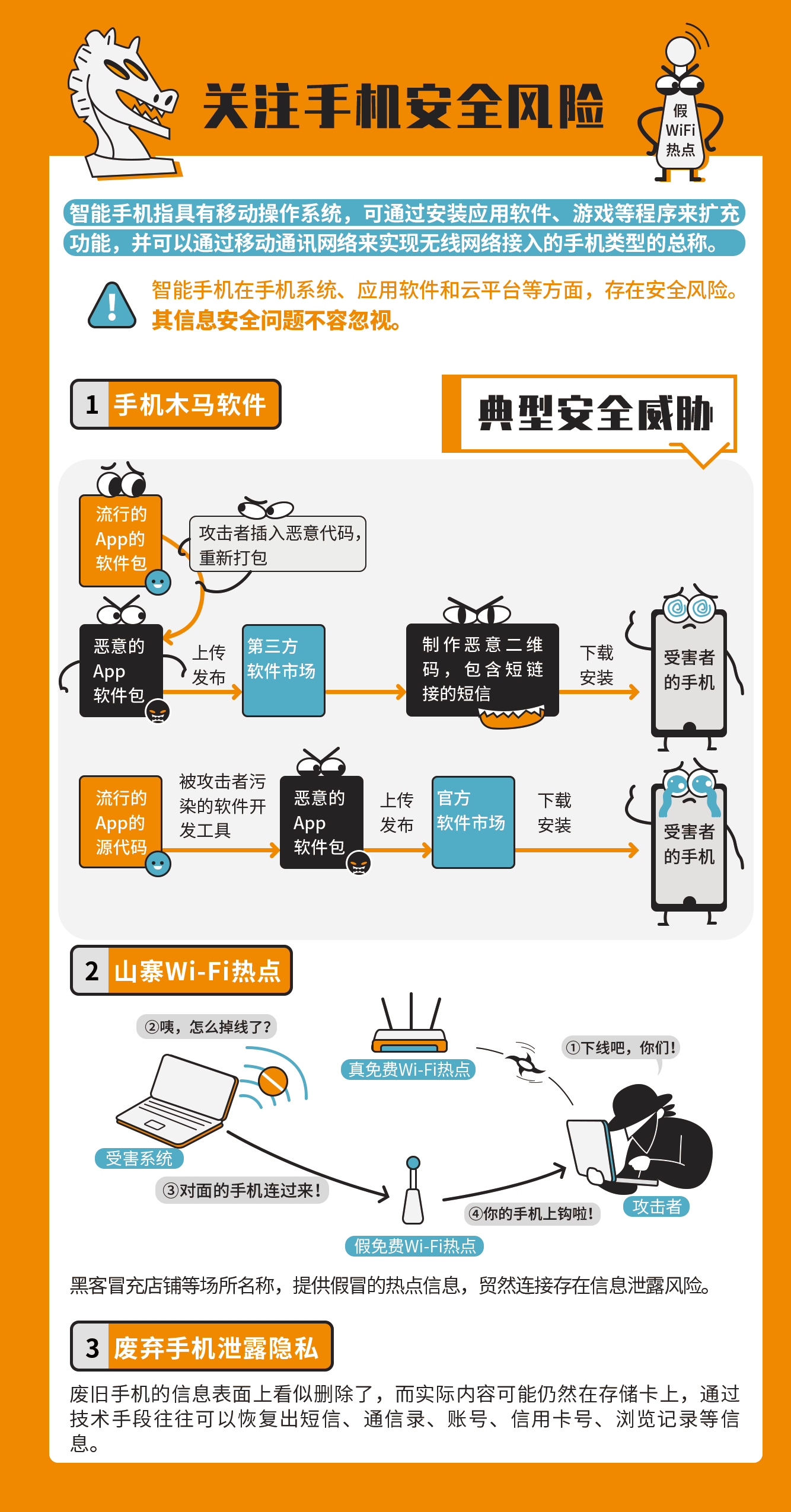 关注手机安全风险

假
WiFi
热点

智能手机指具有移动操作系统，可通过安装应用软件、游戏等程序来扩充功能，并可以通过移动通讯网络来实现无线网络接入的手机类型的总称。

智能手机在手机系统、应用软件和云平台等方面，存在安全风险。其信息安全问题不容忽视。

1 手机木马软件

典型安全威胁

流行的App的软件包

攻击者插入恶意代码，重新打包

恶意的App软件包

上传发布

第三方软件市场

制作恶意二维码，包含短链接的短信

下载安装

受害者的手机

流行的App的源代码

被攻击者污染的软件开发工具

恶意的App软件包

上传发布

官方软件市场

下载安装

受害者的手机

2 山寨Wi-Fi热点

②咦，怎么掉线了？

真免费Wi-Fi热点

①下线吧，你们！

受害系统

③对面的手机连过来！

④你的手机上钩啦！

攻击者

假免费Wi-Fi热点

黑客冒充店铺等场所名称，提供假冒的热点信息，贸然连接存在信息泄露风险。

3 废弃手机泄露隐私

废旧手机的信息表面上看似删除了，而实际内容可能仍然在存储卡上，通过技术手段往往可以恢复出短信、通信录、账号、信用卡号、浏览记录等信息。